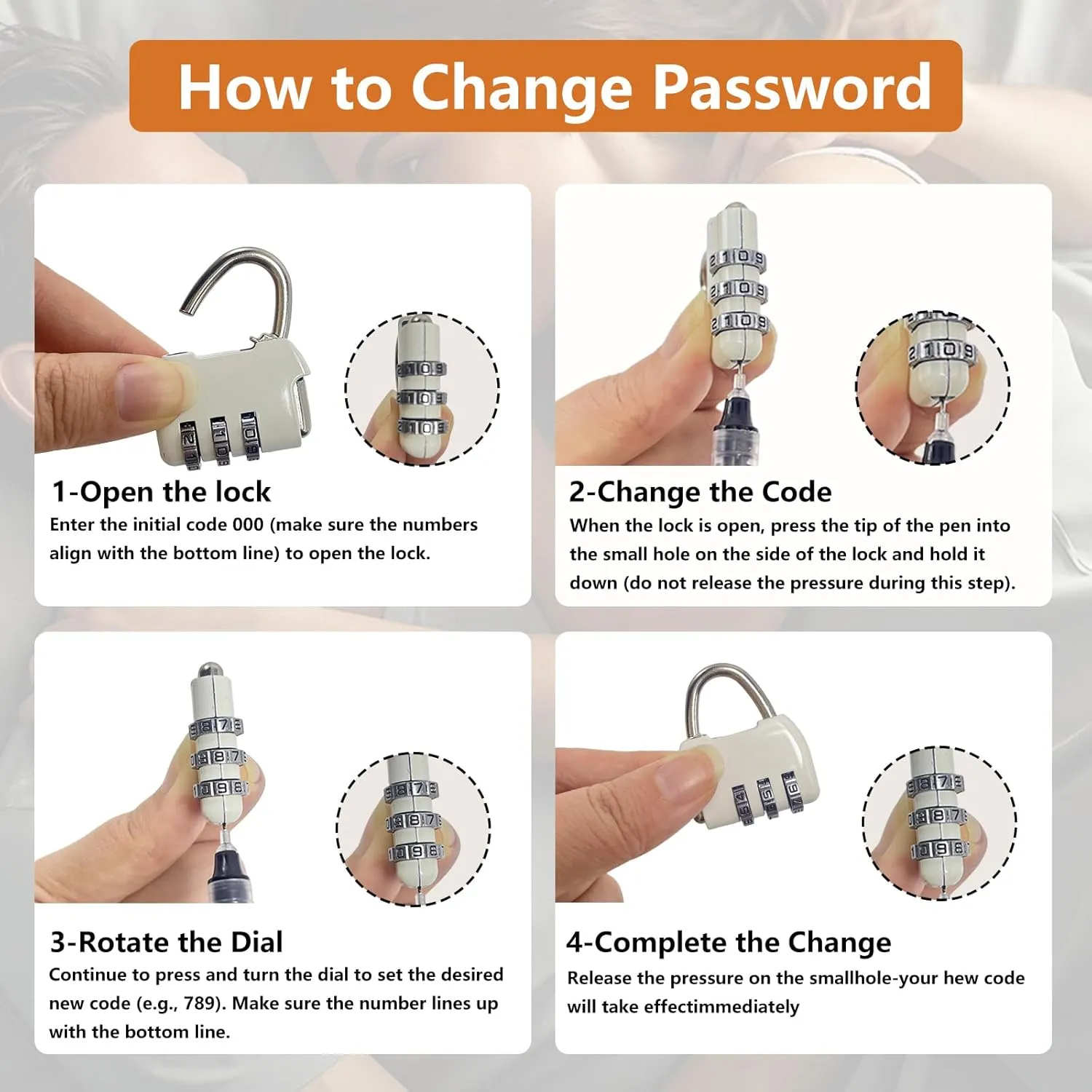 How to Change Password

1-Open the lock
Enter the initial code 000 (make sure the numbers align with the bottom line) to open the lock.

2-Change the Code
When the lock is open, press the tip of the pen into the small hole on the side of the lock and hold it down (do not release the pressure during this step).

3-Rotate the Dial
Continue to press and turn the dial to set the desired new code (e.g., 789). Make sure the number lines up with the bottom line.

4-Complete the Change
Release the pressure on the smallhole-your hew code will take effectimmediately